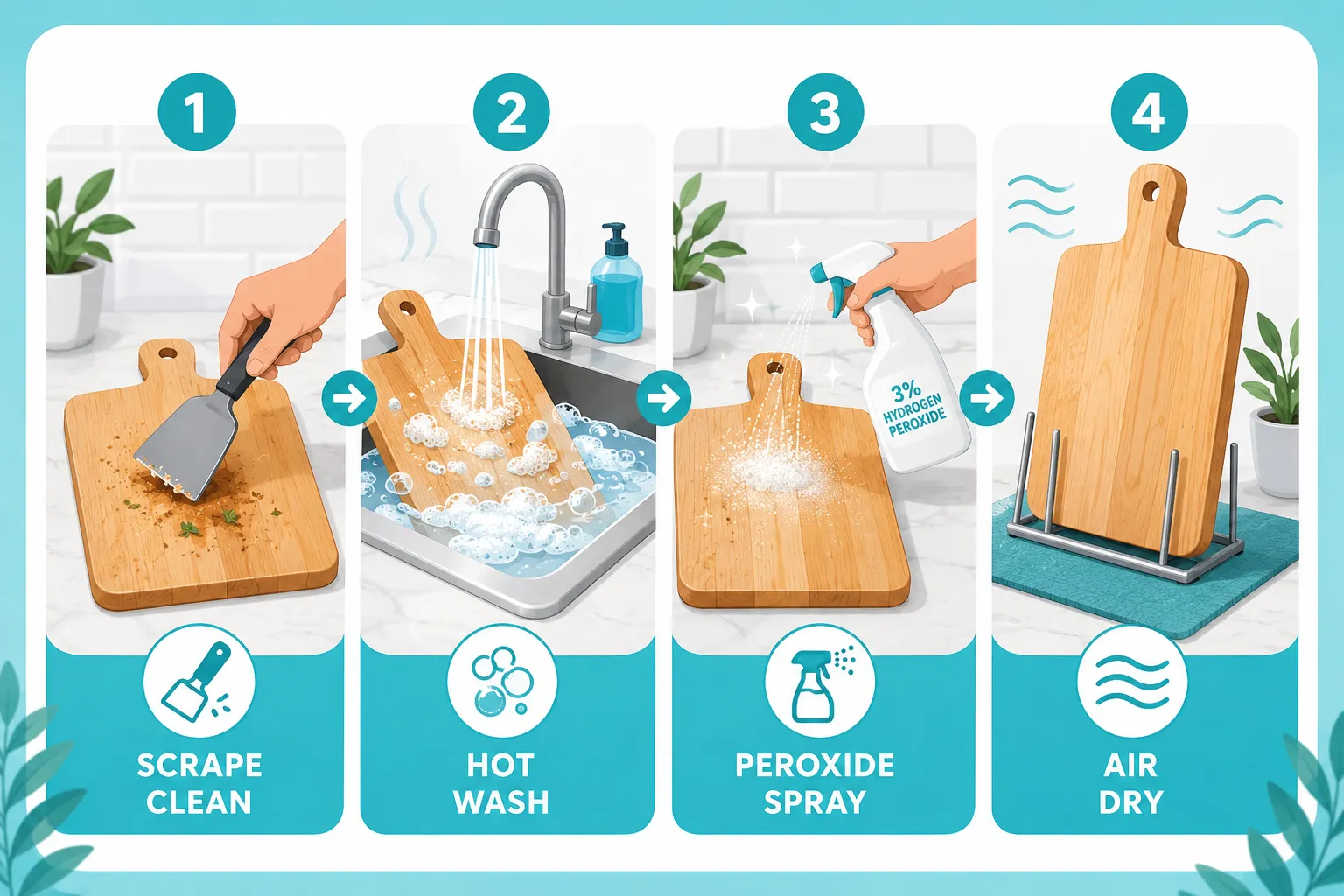 1

SCRAPE CLEAN

2

HOT WASH

3

3% HYDROGEN PEROXIDE

PEROXIDE SPRAY

4

AIR DRY