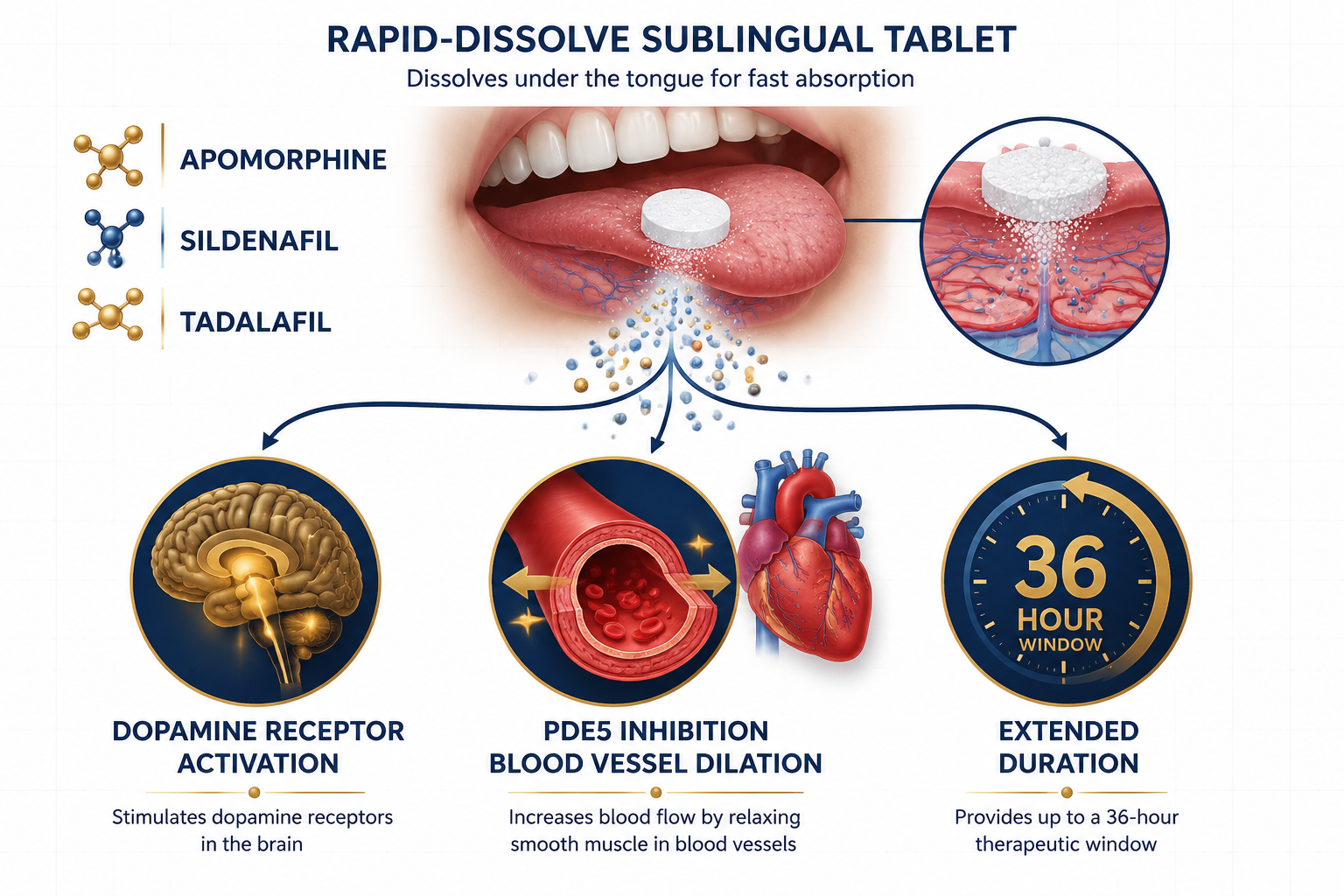 RAPID-DISSOLVE SUBLINGUAL TABLET
Dissolves under the tongue for fast absorption

APOMORPHINE

SILDENAFIL

TADALAFIL

36
HOUR
WINDOW

DOPAMINE RECEPTOR ACTIVATION

Stimulates dopamine receptors in the brain

PDE5 INHIBITION BLOOD VESSEL DILATION

Increases blood flow by relaxing smooth muscle in blood vessels

EXTENDED DURATION

Provides up to a 36-hour therapeutic window